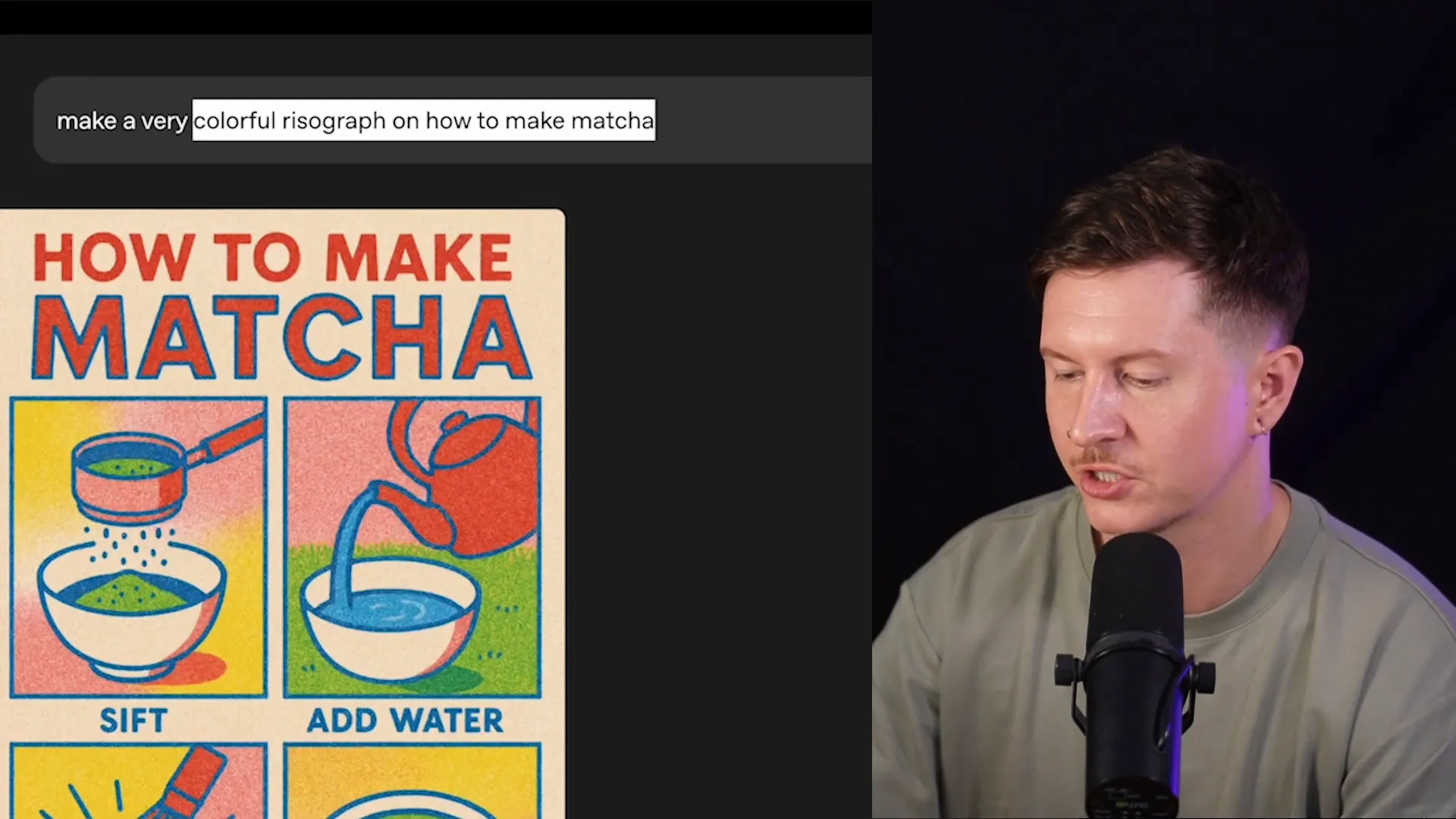 make a very colorful risograph on how to make matcha

HOW TO MAKE
MATCHA

SIFT

ADD WATER